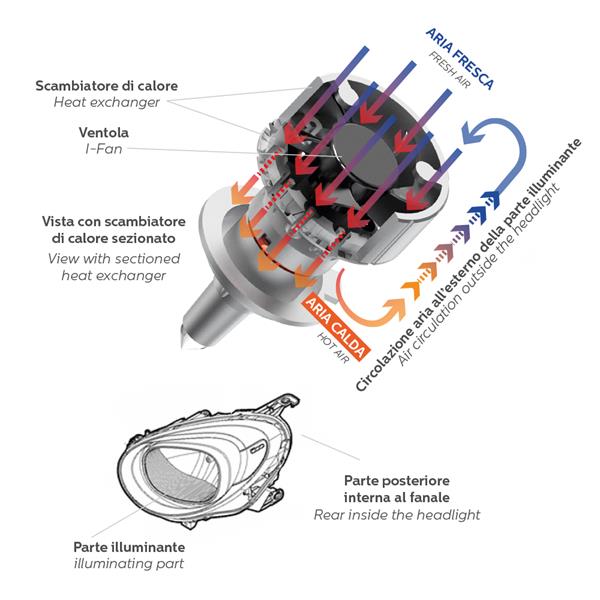 Scambiatore di calore
Heat exchanger

Ventola
I-Fan

Vista con scambiatore di calore sezionato
View with sectioned heat exchanger

ARIA FRESCA
FRESH AIR

ARIA CALDA
HOT AIR

Circolazione aria all'esterno della parte illuminante
Air circulation outside the headlight

Parte posteriore interna al fanale
Rear inside the headlight

Parte illuminante
illuminating part